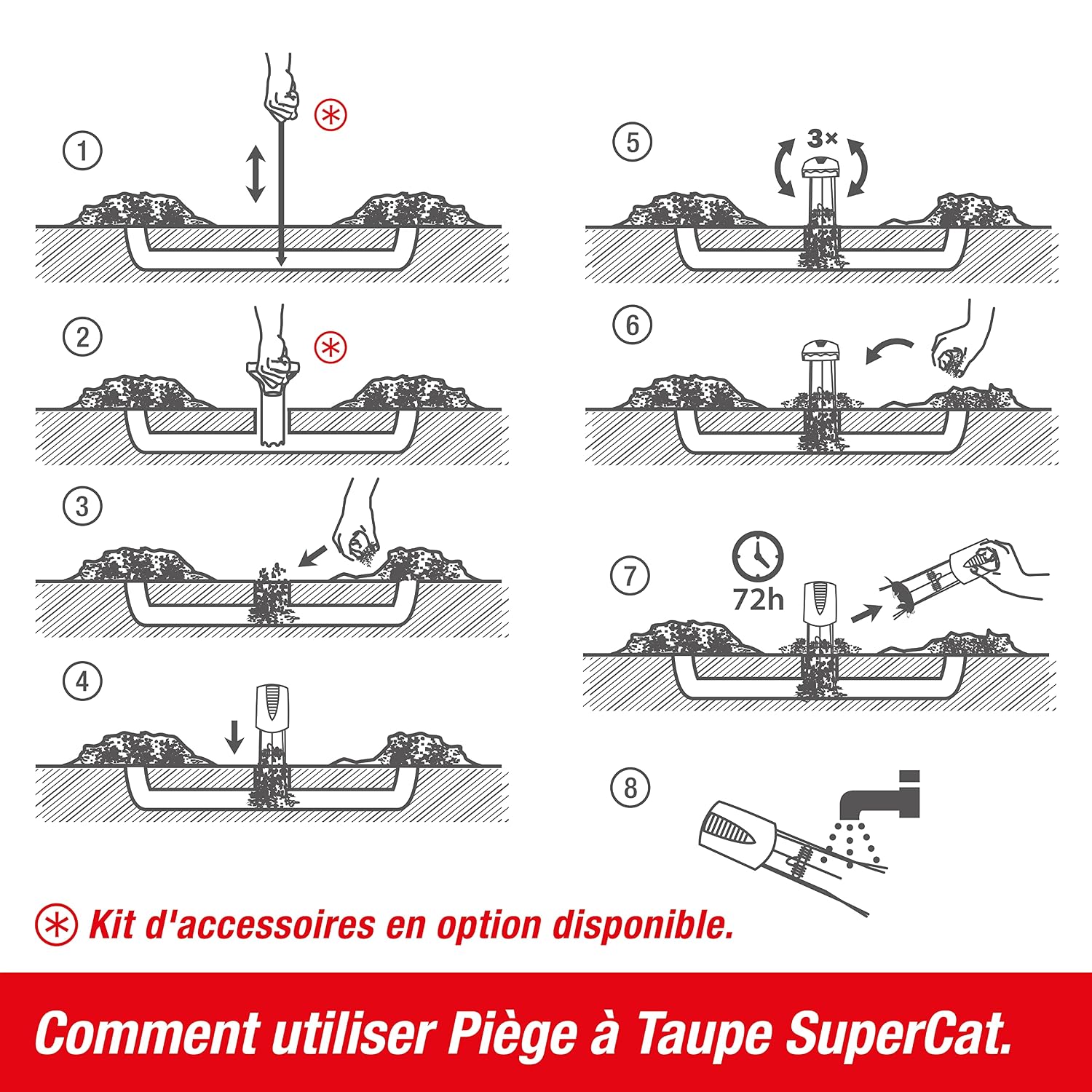 1 *

2 *

3

4

5 3×

6

7 72h

8

* Kit d'accessoires en option disponible.

Comment utiliser Piège à Taupe SuperCat.