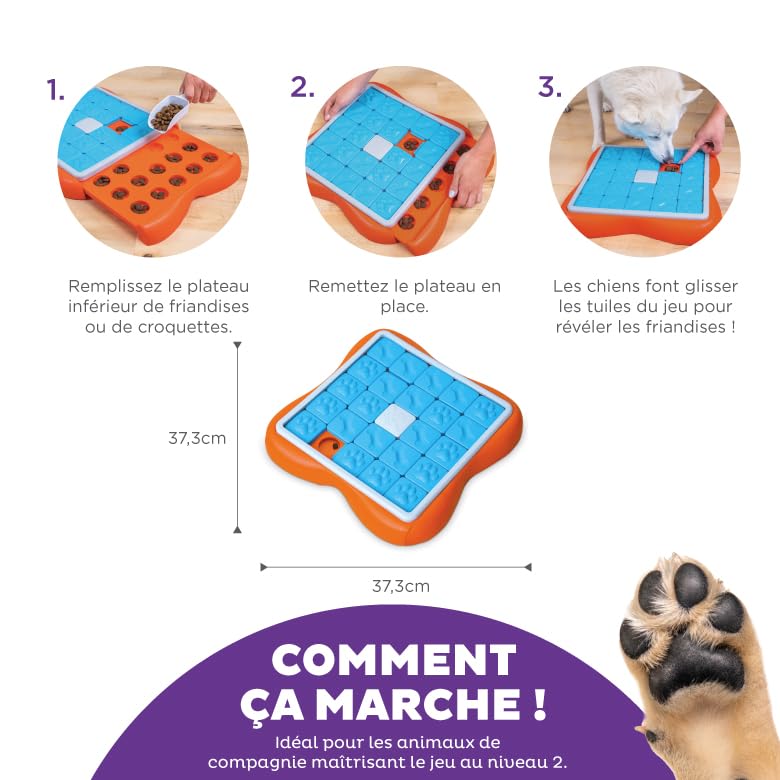 1.

Remplissez le plateau inférieur de friandises ou de croquettes.

2.

Remettez le plateau en place.

3.

Les chiens font glisser les tuiles du jeu pour révéler les friandises !

37,3cm

37,3cm

COMMENT ÇA MARCHE !

Idéal pour les animaux de compagnie maîtrisant le jeu au niveau 2.